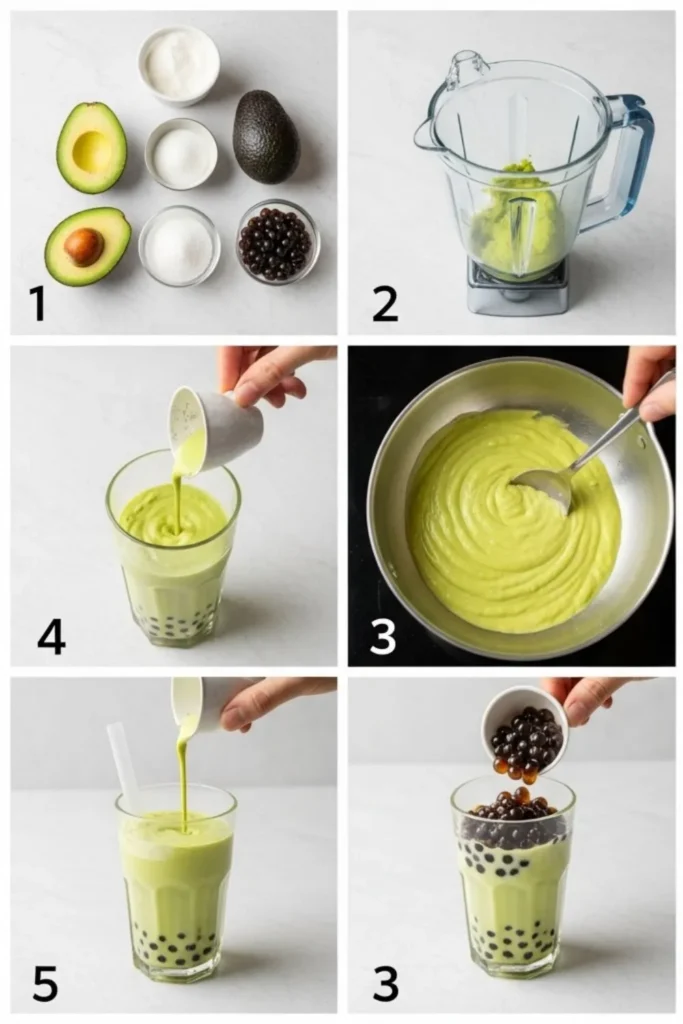 1

2

4

3

5

3