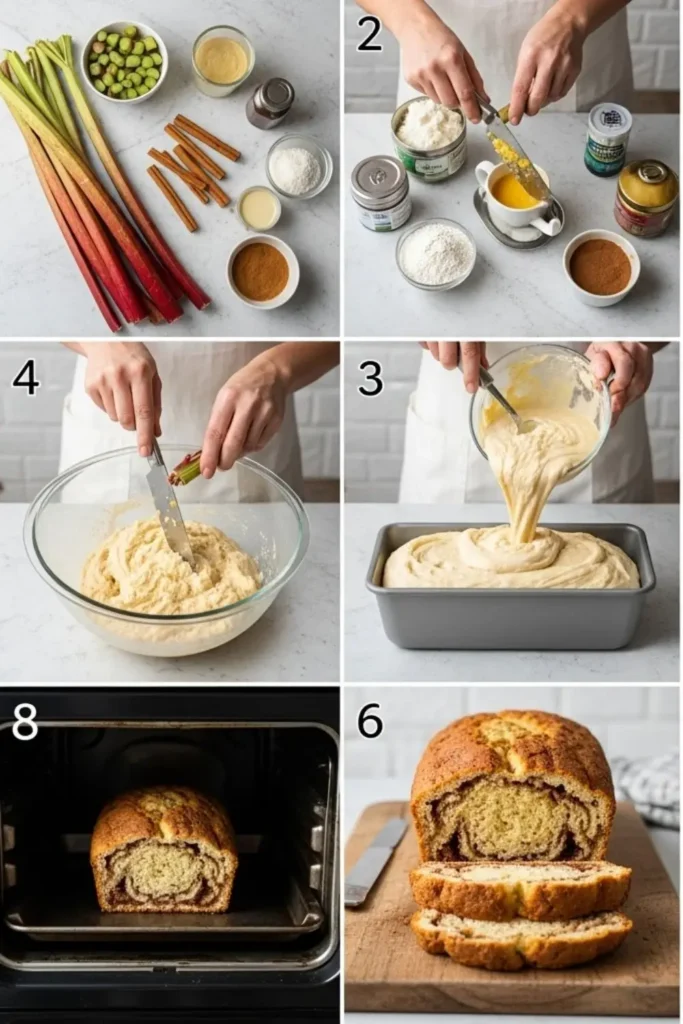 2

4

3

8

6